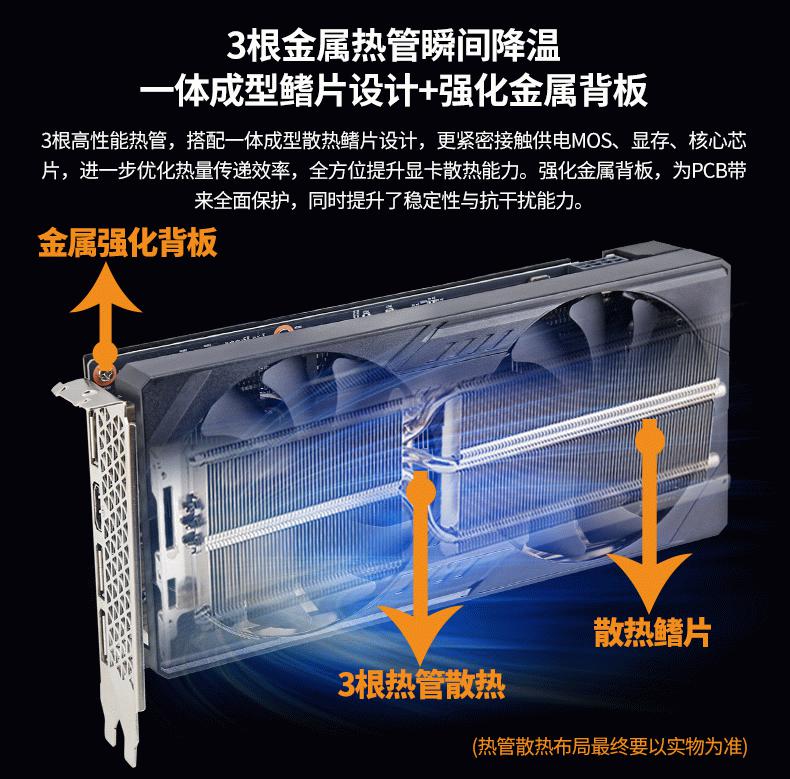 3根金属热管瞬间降温
一体成型鳍片设计+强化金属背板

3根高性能热管，搭配一体成型散热鳍片设计，更紧密接触供电MOS、显存、核心芯片，进一步优化热量传递效率，全方位提升显卡散热能力。强化金属背板，为PCB带来全面保护，同时提升了稳定性与抗干扰能力。

金属强化背板

散热鳍片

3根热管散热

(热管散热布局最终要以实物为准)